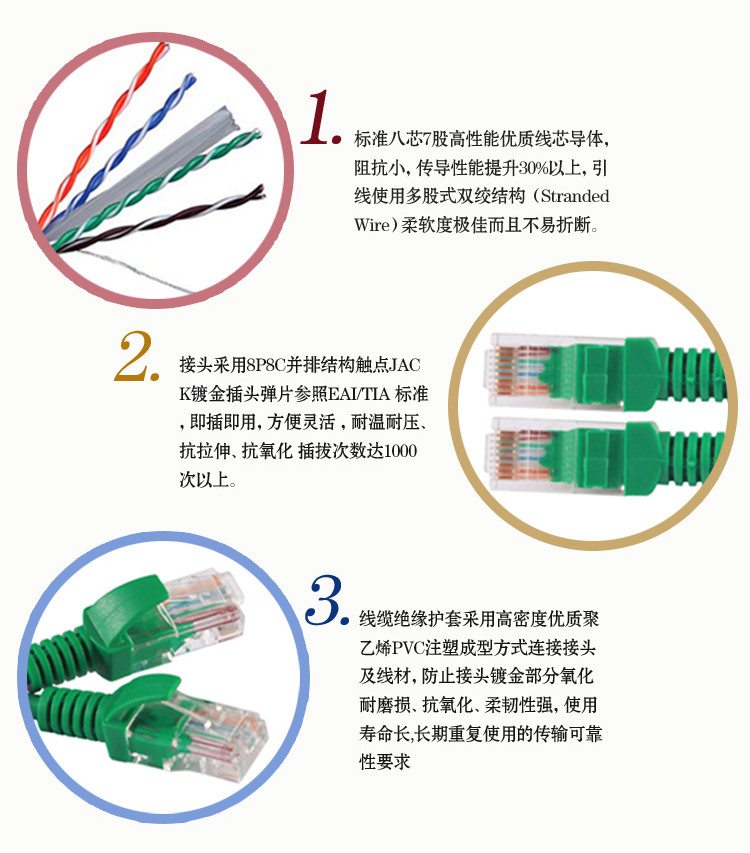 1. 标准八芯7股高性能优质线芯导体，阻抗小，传导性能提升30%以上，引线使用多股式双绞结构（Stranded Wire）柔软度极佳而且不易折断。

2. 接头采用8P8C并排结构触点JACK镀金插头弹片参照EAI/TIA 标准，即插即用，方便灵活，耐温耐压、抗拉伸、抗氧化 插拔次数达1000次以上。

3. 线缆绝缘护套采用高密度优质聚乙烯PVC注塑成型方式连接接头及线材，防止接头镀金部分氧化耐磨损、抗氧化、柔韧性强，使用寿命长;长期重复使用的传输可靠性要求